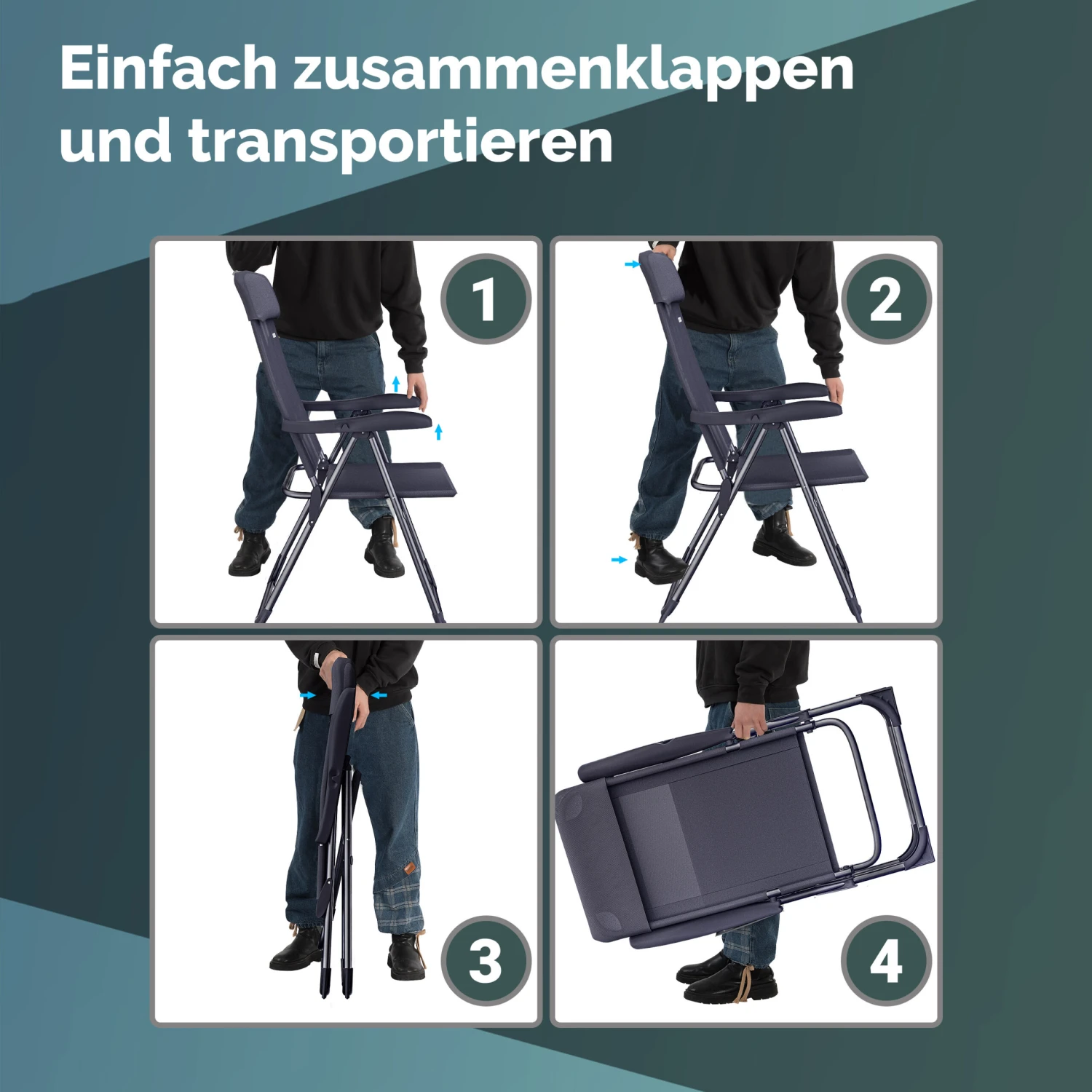 Einfach zusammenklappen und transportieren

1

2

3

4