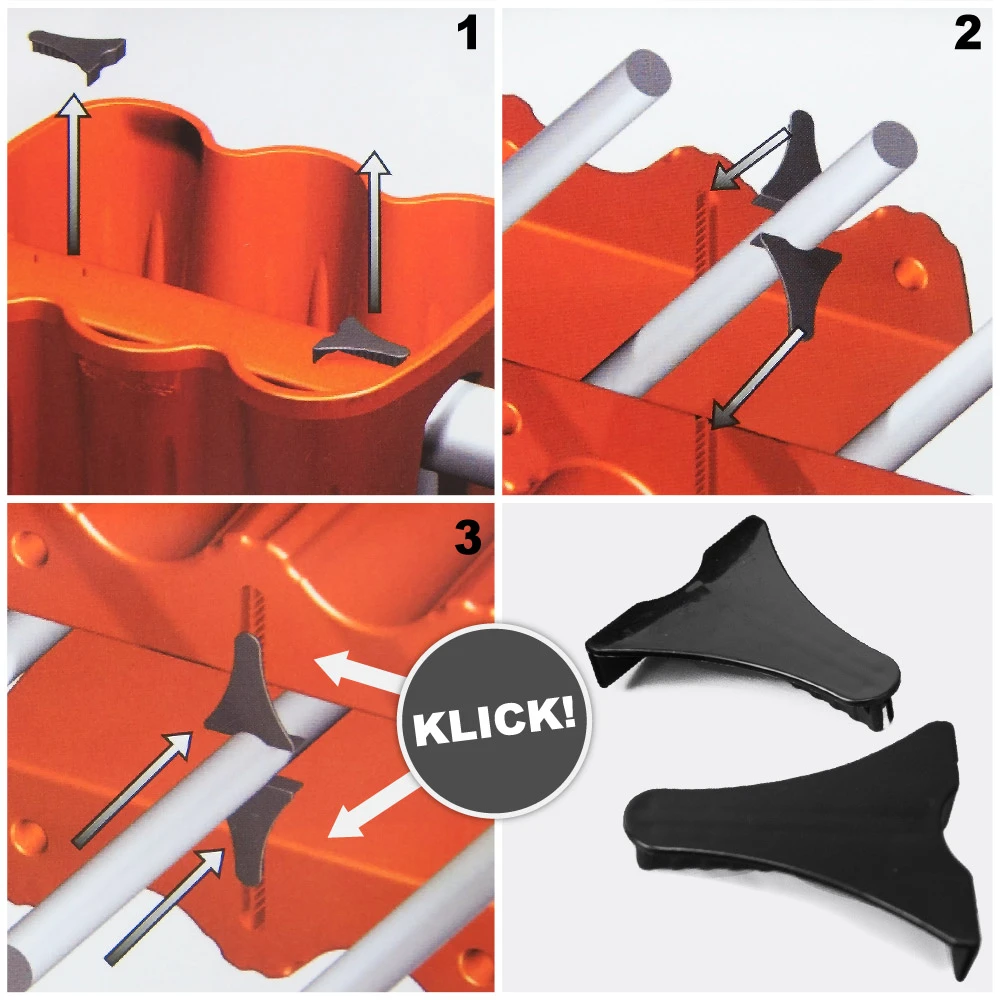 1

2

3

KLICK!