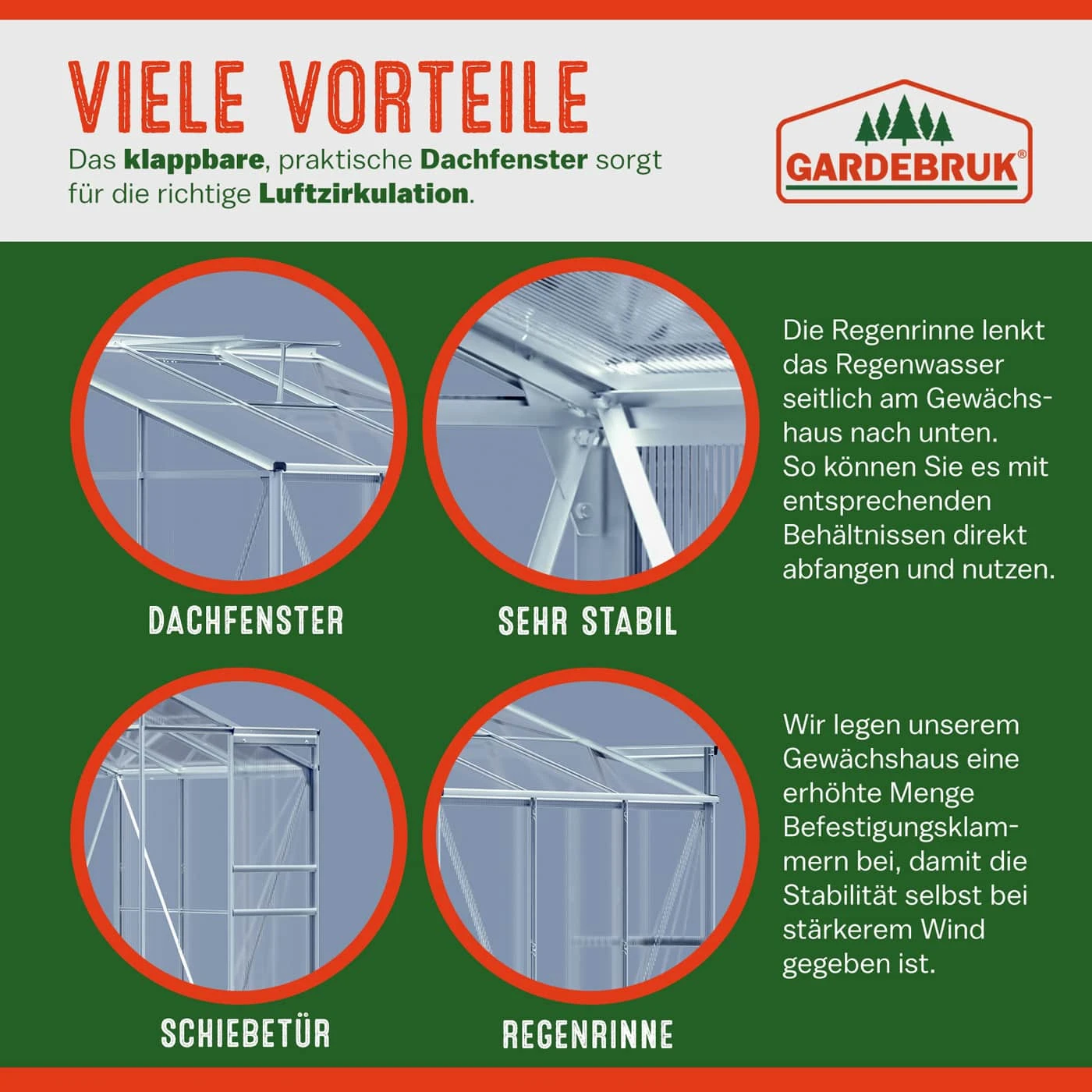 VIELE VORTEILE

Das klappbare, praktische Dachfenster sorgt für die richtige Luftzirkulation.

GARDEBRUK®

DACHFENSTER

SEHR STABIL

Die Regenrinne lenkt das Regenwasser seitlich am Gewächshaus nach unten. So können Sie es mit entsprechenden Behältnissen direkt abfangen und nutzen.

SCHIEBETÜR

REGENRINNE

Wir legen unserem Gewächshaus eine erhöhte Menge Befestigungsklammern bei, damit die Stabilität selbst bei stärkerem Wind gegeben ist.